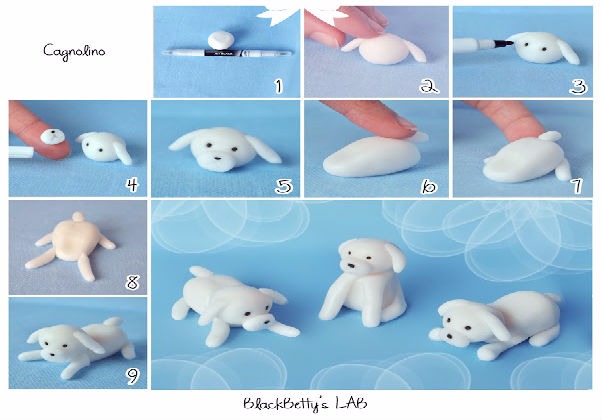 Cagnolino

1

2

3

4

5

6

7

8

9

BlackBetty's LAB