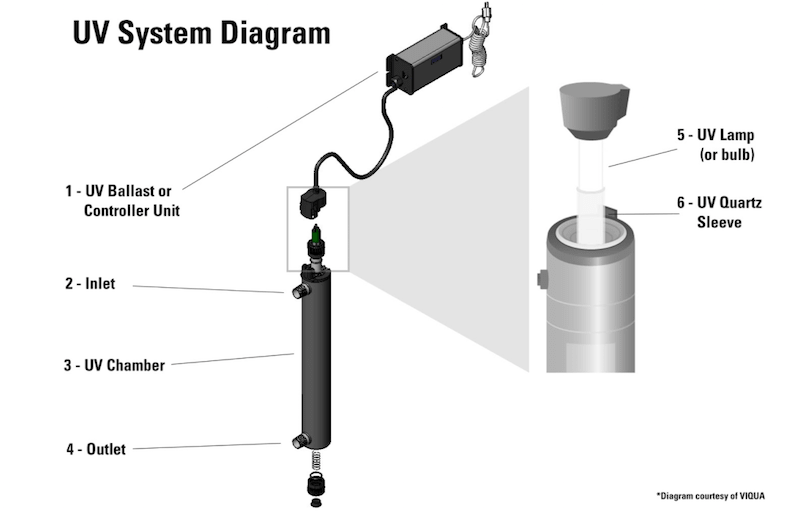 UV System Diagram

1 - UV Ballast or Controller Unit

2 - Inlet

3 - UV Chamber

4 - Outlet

5 - UV Lamp (or bulb)

6 - UV Quartz Sleeve

*Diagram courtesy of VIQUA