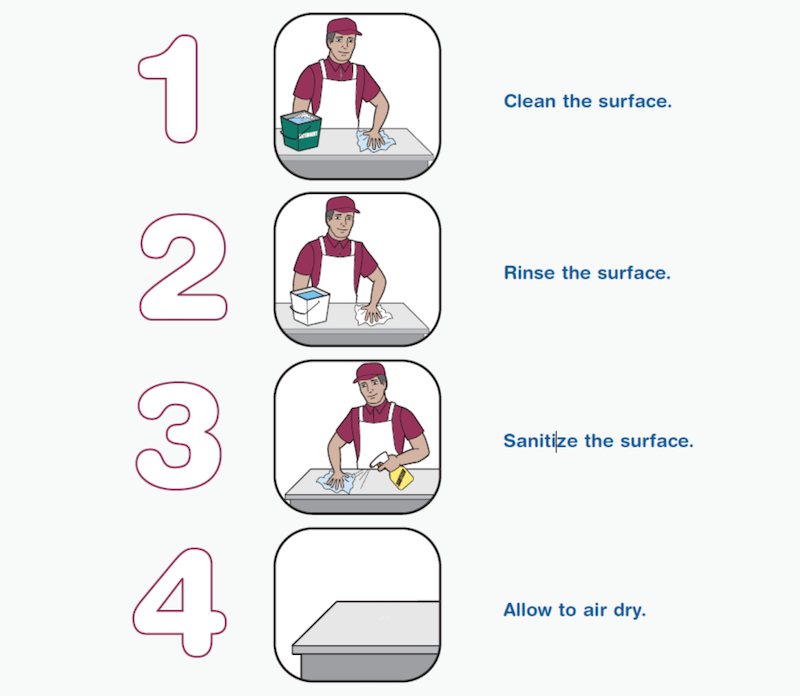 1

Clean the surface.

2

Rinse the surface.

3

Sanitize the surface.

4

Allow to air dry.