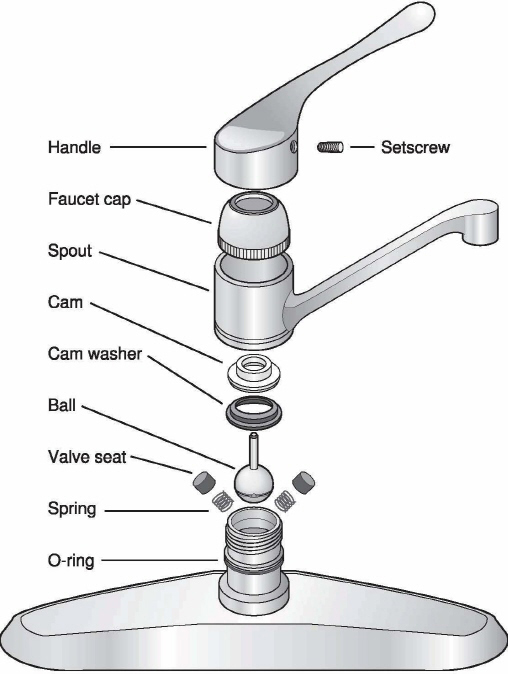 Handle
Setscrew
Faucet cap
Spout
Cam
Cam washer
Ball
Valve seat
Spring
O-ring