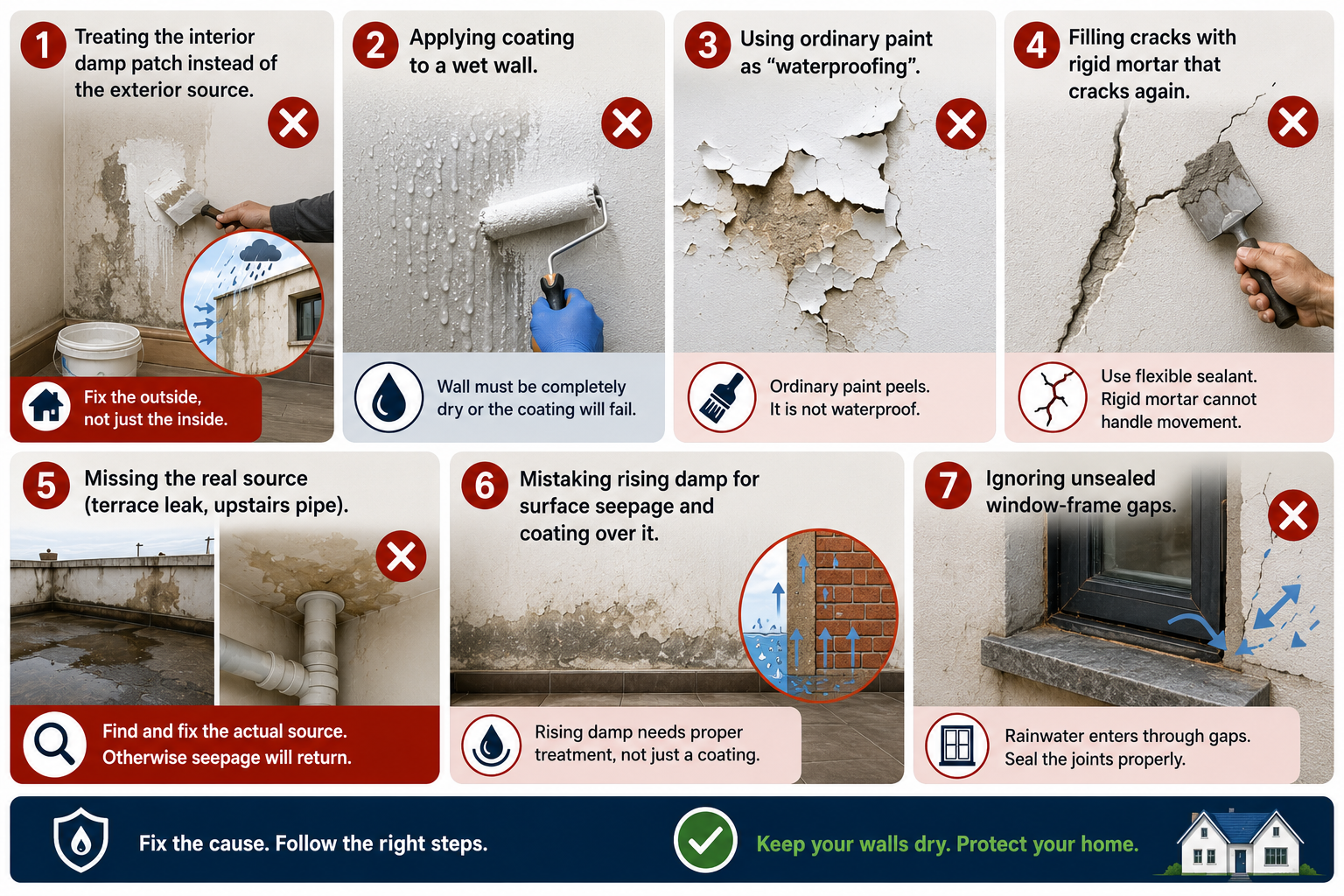 1 Treating the interior damp patch instead of the exterior source.

Fix the outside, not just the inside.

2 Applying coating to a wet wall.

Wall must be completely dry or the coating will fail.

3 Using ordinary paint as "waterproofing".

Ordinary paint peels. It is not waterproof.

4 Filling cracks with rigid mortar that cracks again.

Use flexible sealant. Rigid mortar cannot handle movement.

5 Missing the real source (terrace leak, upstairs pipe).

Find and fix the actual source. Otherwise seepage will return.

6 Mistaking rising damp for surface seepage and coating over it.

Rising damp needs proper treatment, not just a coating.

7 Ignoring unsealed window-frame gaps.

Rainwater enters through gaps. Seal the joints properly.

Fix the cause. Follow the right steps.

Keep your walls dry. Protect your home.