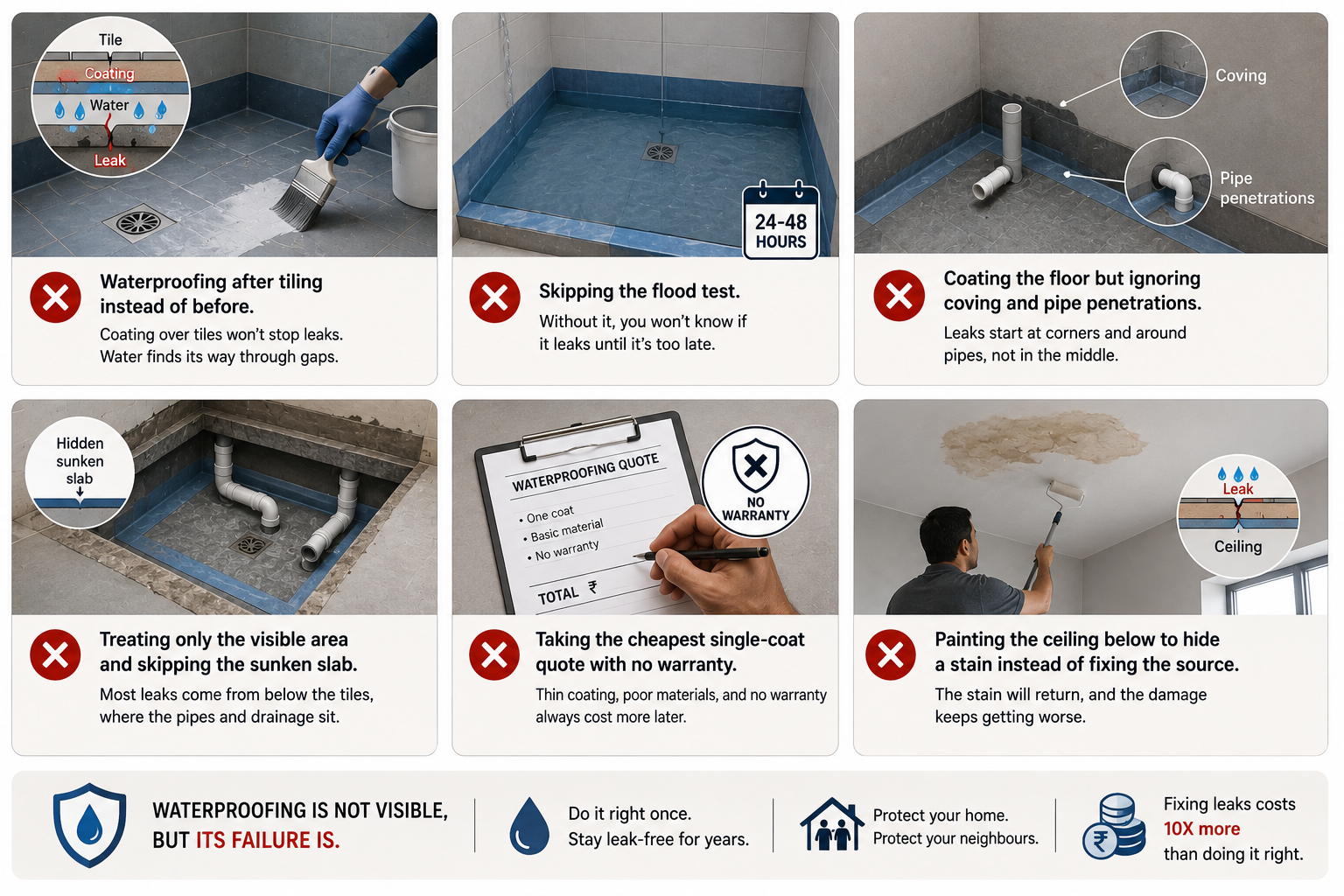 Tile
Coating
Water
Leak

Waterproofing after tiling instead of before.

Coating over tiles won't stop leaks. Water finds its way through gaps.

24-48 HOURS

Skipping the flood test.

Without it, you won't know if it leaks until it's too late.

Coving
Pipe penetrations

Coating the floor but ignoring coving and pipe penetrations.

Leaks start at corners and around pipes, not in the middle.

Hidden sunken slab

Treating only the visible area and skipping the sunken slab.

Most leaks come from below the tiles, where the pipes and drainage sit.

WATERPROOFING QUOTE
• One coat
• Basic material
• No warranty
TOTAL ₹

NO WARRANTY

Taking the cheapest single-coat quote with no warranty.

Thin coating, poor materials, and no warranty always cost more later.

Leak
Ceiling

Painting the ceiling below to hide a stain instead of fixing the source.

The stain will return, and the damage keeps getting worse.

WATERPROOFING IS NOT VISIBLE, BUT ITS FAILURE IS.

Do it right once. Stay leak-free for years.

Protect your home. Protect your neighbours.

Fixing leaks costs 10X more than doing it right.