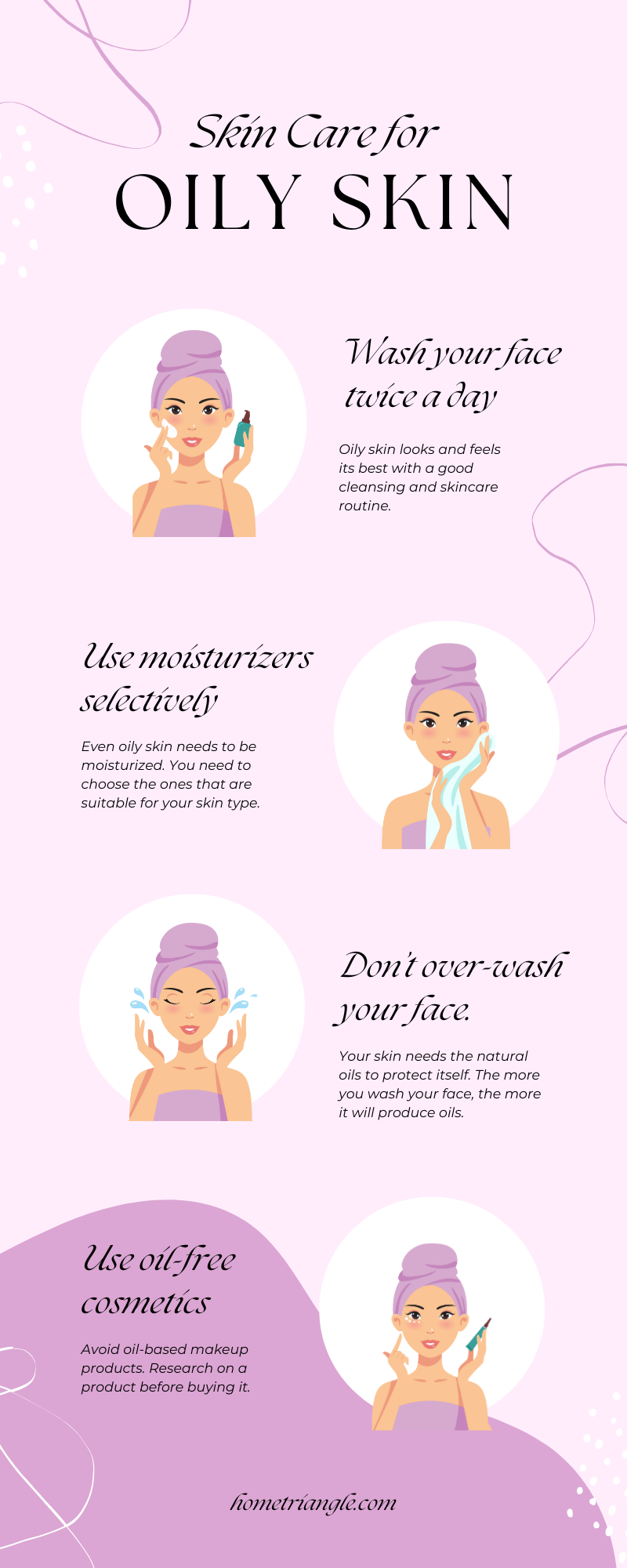 Skin Care for
OILY SKIN

Wash your face twice a day

Oily skin looks and feels its best with a good cleansing and skincare routine.

Use moisturizers selectively

Even oily skin needs to be moisturized. You need to choose the ones that are suitable for your skin type.

Don't over-wash your face.

Your skin needs the natural oils to protect itself. The more you wash your face, the more it will produce oils.

Use oil-free cosmetics

Avoid oil-based makeup products. Research on a product before buying it.

hometriangle.com