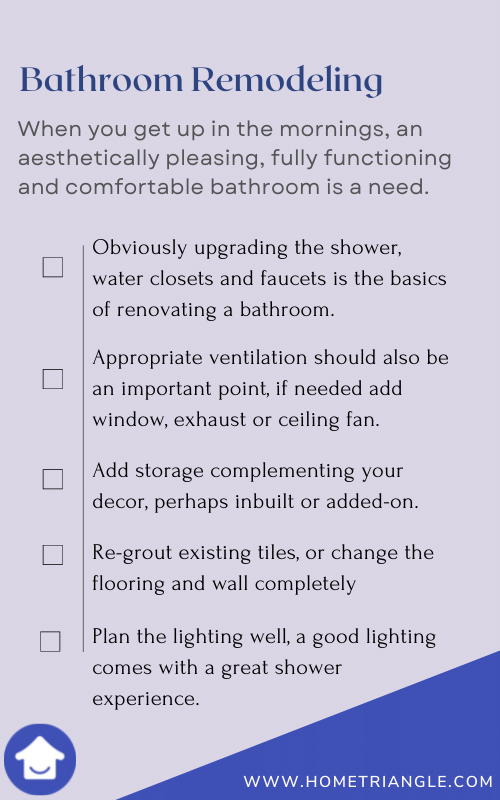 Bathroom Remodeling

When you get up in the mornings, an aesthetically pleasing, fully functioning and comfortable bathroom is a need.

☐ Obviously upgrading the shower, water closets and faucets is the basics of renovating a bathroom.

☐ Appropriate ventilation should also be an important point, if needed add window, exhaust or ceiling fan.

☐ Add storage complementing your decor, perhaps inbuilt or added-on.

☐ Re-grout existing tiles, or change the flooring and wall completely

☐ Plan the lighting well, a good lighting comes with a great shower experience.

WWW.HOMETRIANGLE.COM